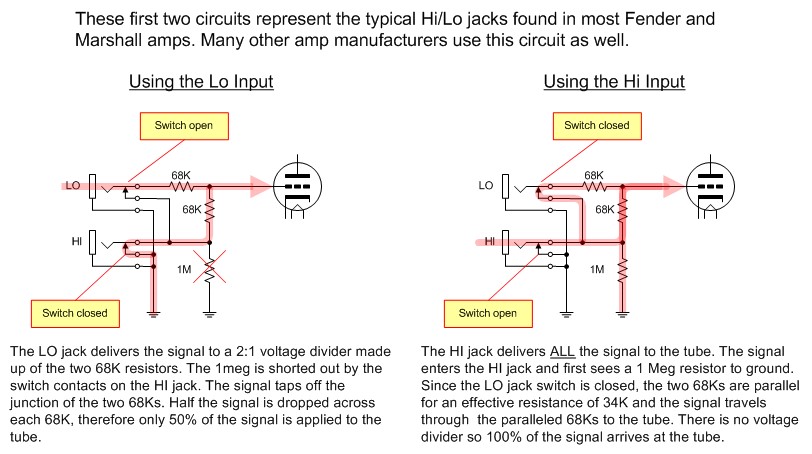 These first two circuits represent the typical Hi/Lo jacks found in most Fender and Marshall amps. Many other amp manufacturers use this circuit as well.

Using the Lo Input

Switch open

LO

68K

68K

HI

1M

Switch closed

The LO jack delivers the signal to a 2:1 voltage divider made up of the two 68K resistors. The 1meg is shorted out by the switch contacts on the HI jack. The signal taps off the junction of the two 68Ks. Half the signal is dropped across each 68K, therefore only 50% of the signal is applied to the tube.

Using the Hi Input

Switch closed

LO

68K

68K

HI

1M

Switch open

The HI jack delivers ALL the signal to the tube. The signal enters the HI jack and first sees a 1 Meg resistor to ground. Since the LO jack switch is closed, the two 68Ks are parallel for an effective resistance of 34K and the signal travels through the paralleled 68Ks to the tube. There is no voltage divider so 100% of the signal arrives at the tube.